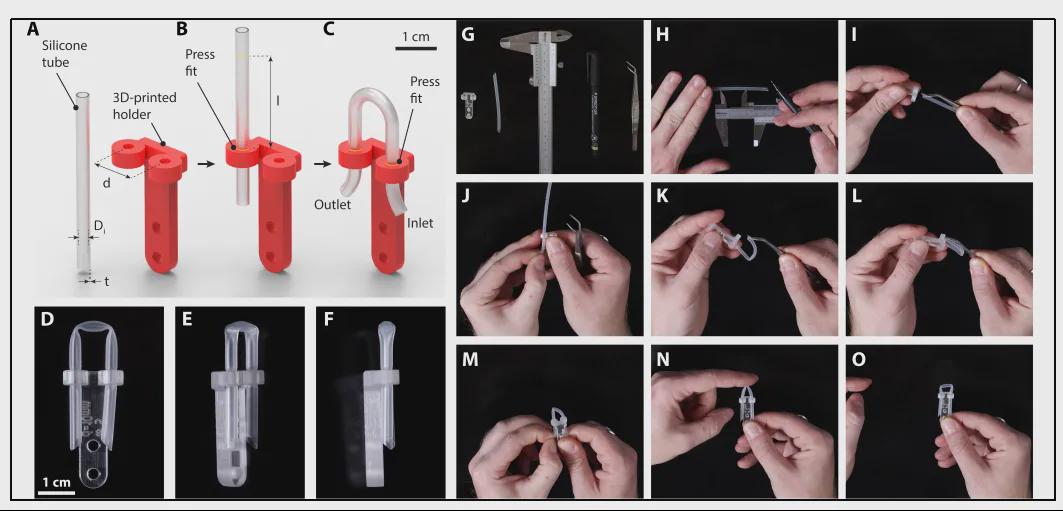 A
Silicone tube
3D-printed holder
d
$D_i$
t
B
Press fit
l
C
1 cm
Press fit
Outlet
Inlet
D
1 cm
E
F
G
H
I
J
K
L
M
N
O